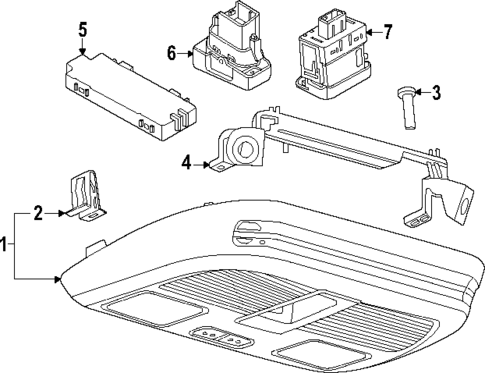 5
6
7
3
4
2
1