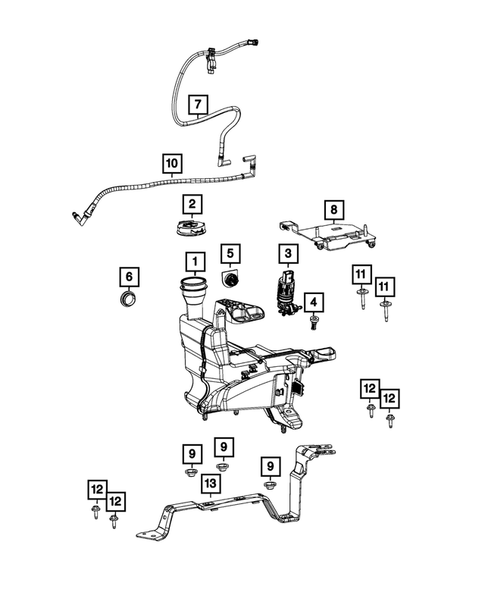 7

10

2

8

1

5

3

6

11

11

4

12

12

9

9

9

13

12

12