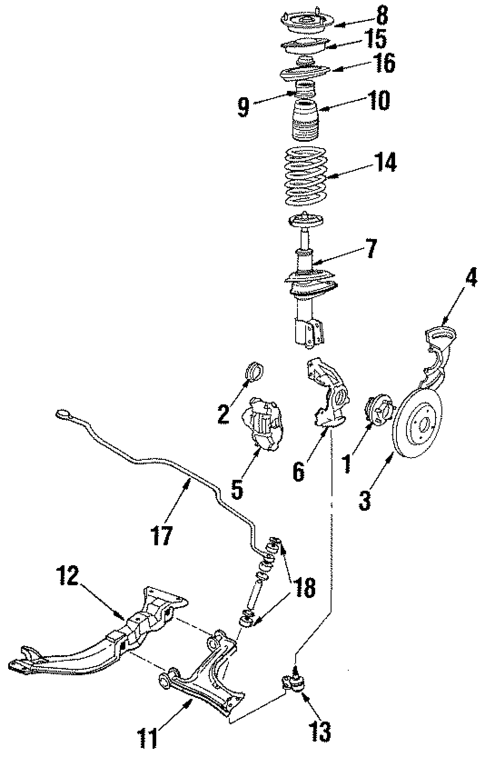 8
15
16
9
10
14
7
4
2
5
6
1
3
17
12
18
11
13