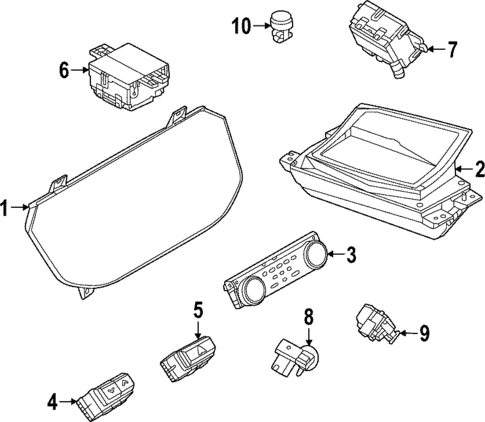 10
7
6
2
1
3
5
8
9
4