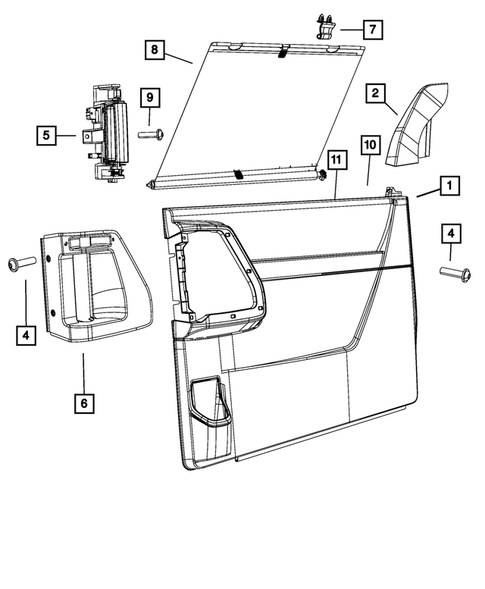 7
8
2
9
5
10
11
1
4
4
6