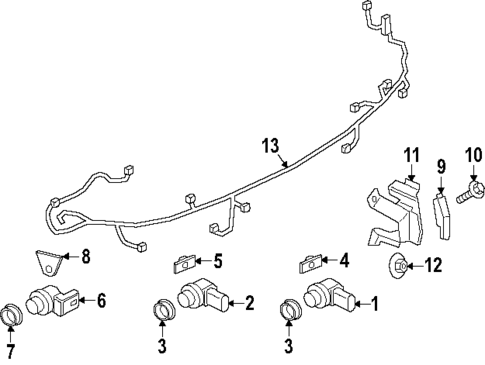 13
11
9
10
8
5
4
12
6
2
1
7
3
3