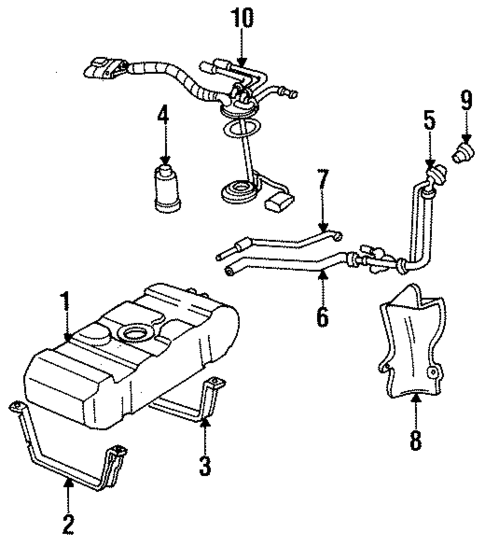 10
4
9
5
7
6
1
8
3
2