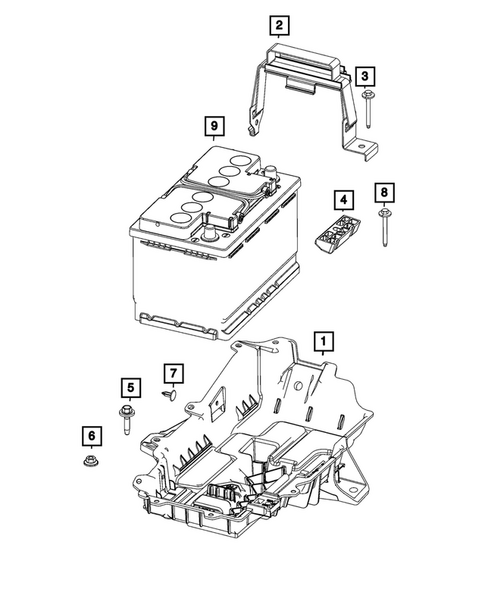 2
3
9
4
8
1
7
5
6