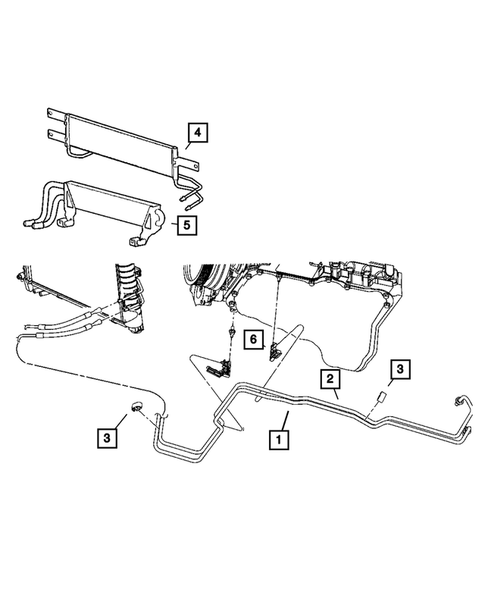 4
5
6
3
2
3
1