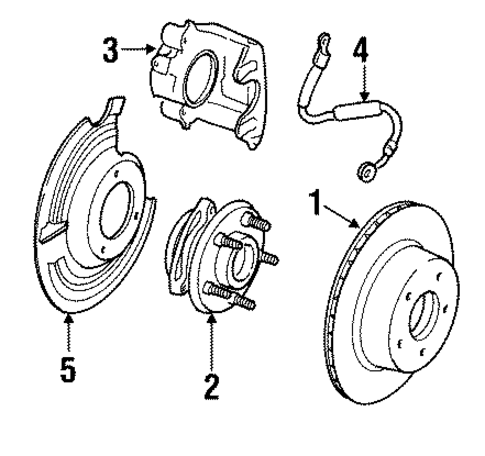 3
4
1
5
2