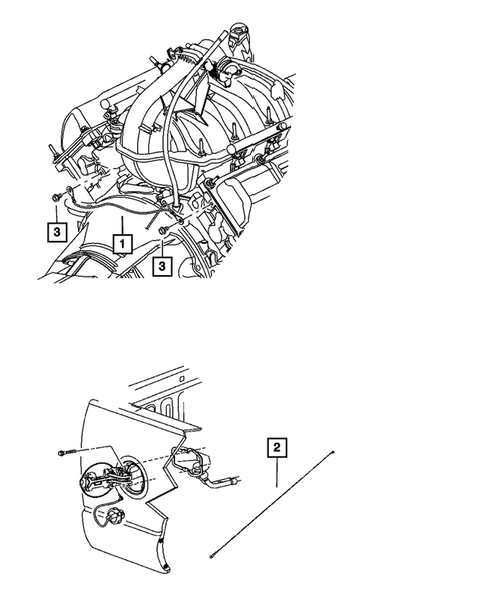 3
1
3
2