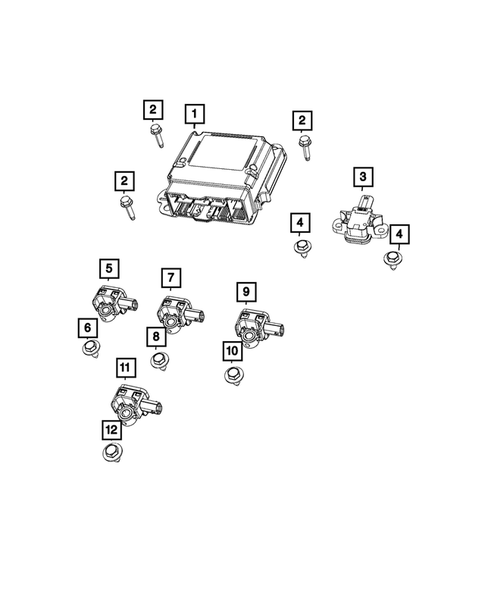 2
1
2
2
3
4
4
5
7
9
6
8
10
11
12