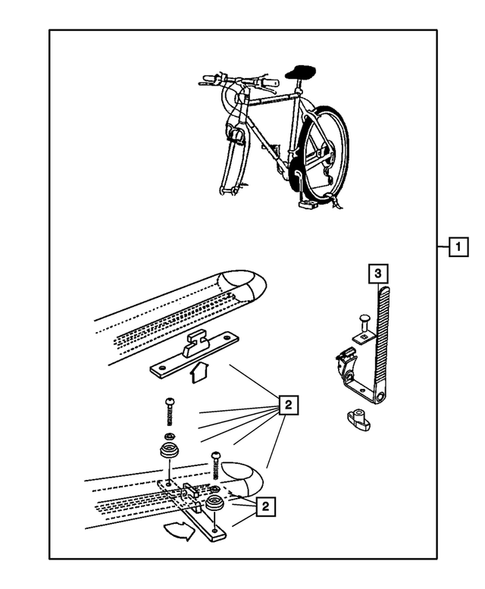 1
3
2
2