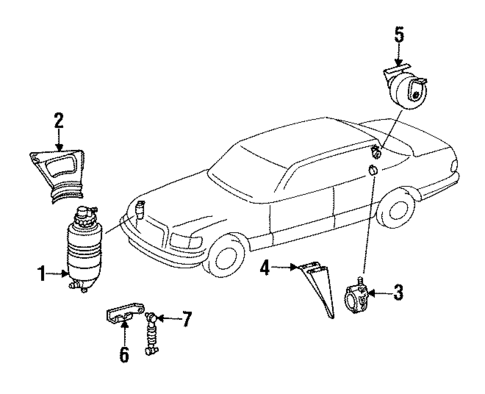 5
2
1
4
3
7
6