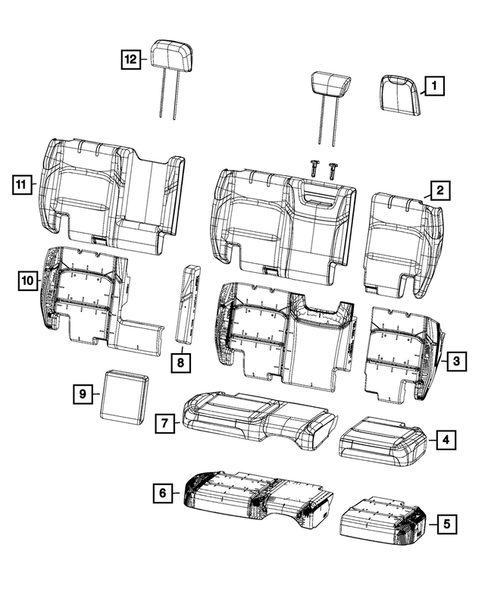 12
1
11
2
10
8
3
9
7
4
6
5