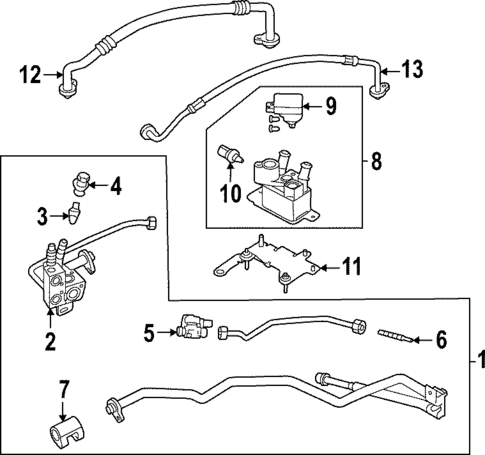 12
13
9
8
10
4
3
11
2
5
6
1
7