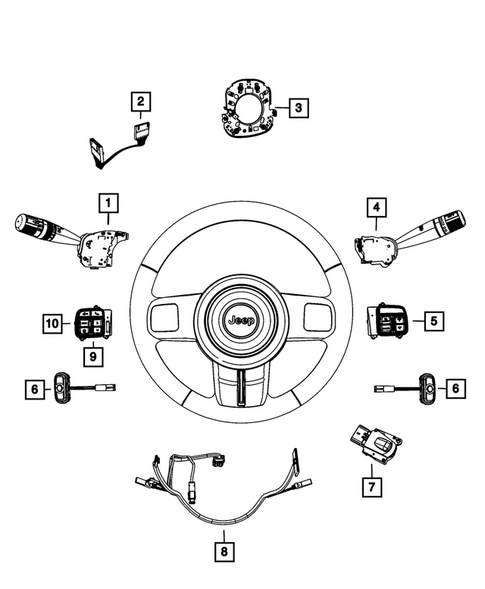 2
3
1
4
Jeep
10
5
9
6
6
7
8