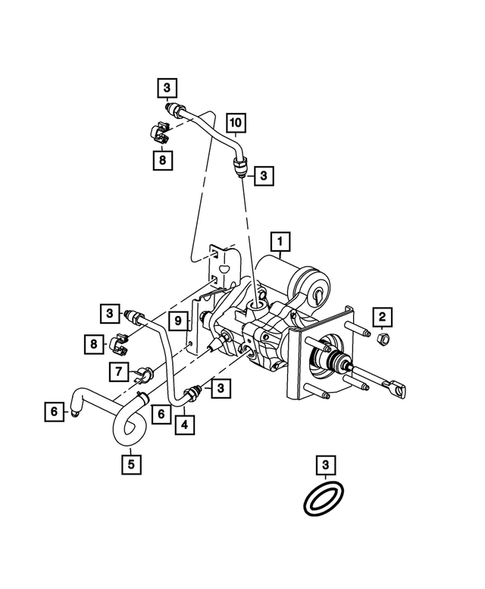 3
10
8
3
1
3
9
2
8
7
3
6
6
4
5
3