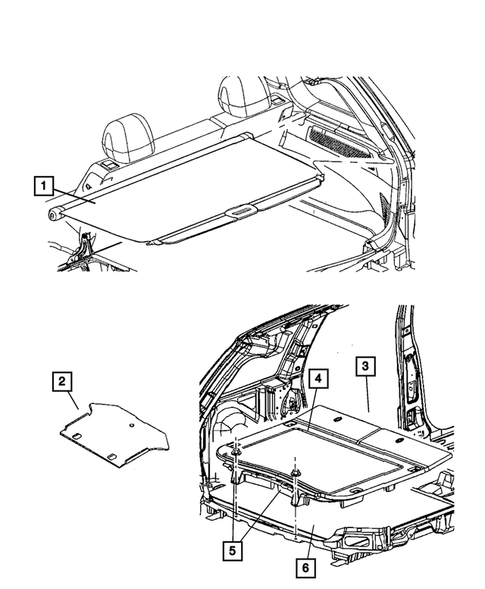 1

2

3

4

5

6