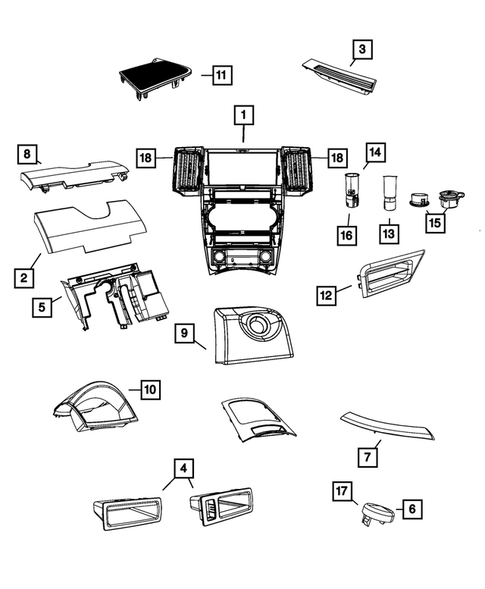 11
3
1
8
18
18
14
16
13
15
2
5
12
9
10
7
4
17
6