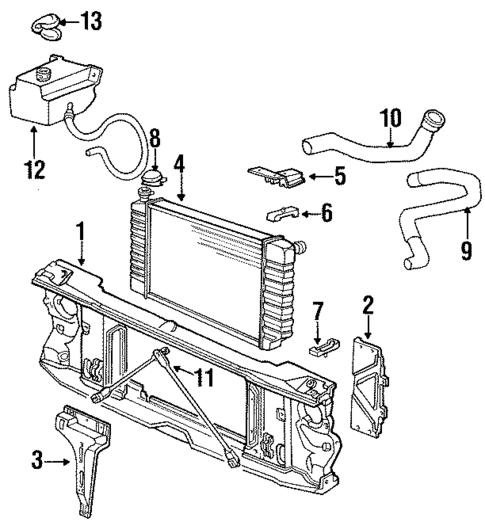 13
12
8
4
10
5
6
9
1
7
2
11
3