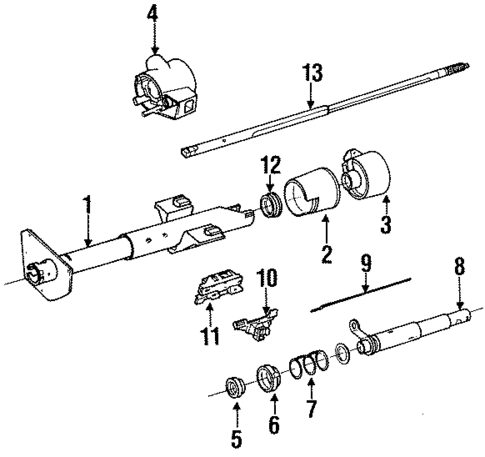 4
13
12
1
3
2
9
8
10
11
7
6
5