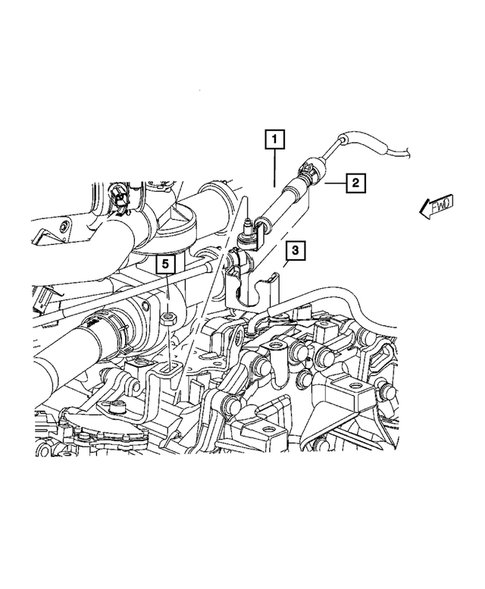 1
2
FWD
3
5