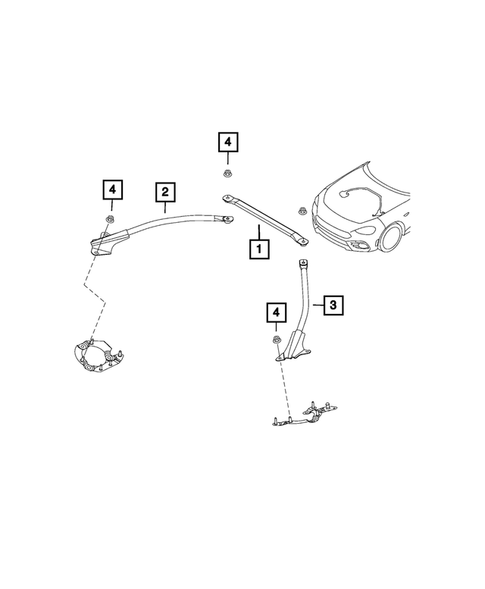 4
4
2
1
3
4