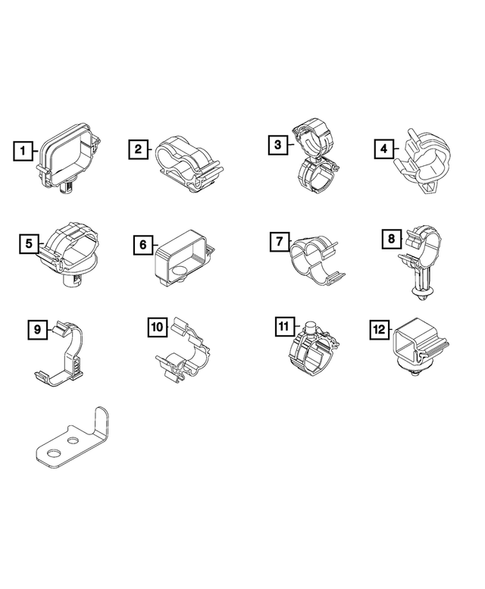 1
2
3
4
5
6
7
8
9
10
11
12