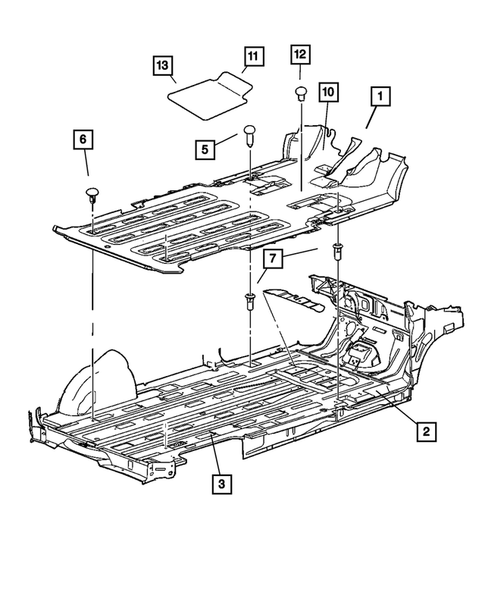 13
11
12
10
1
6
5
7
2
3