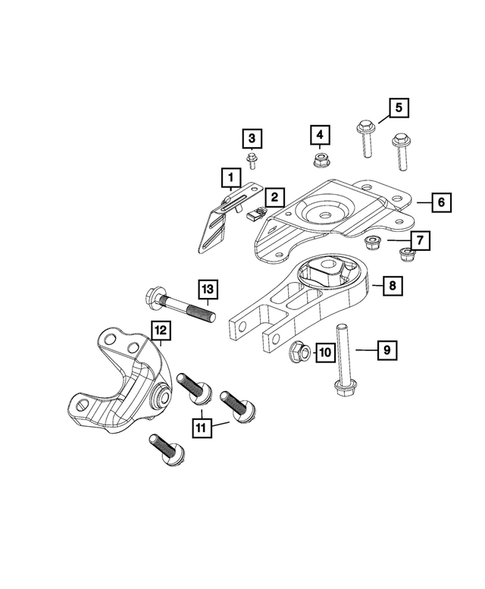 5
3
4
1
2
6
7
13
8
12
10
9
11