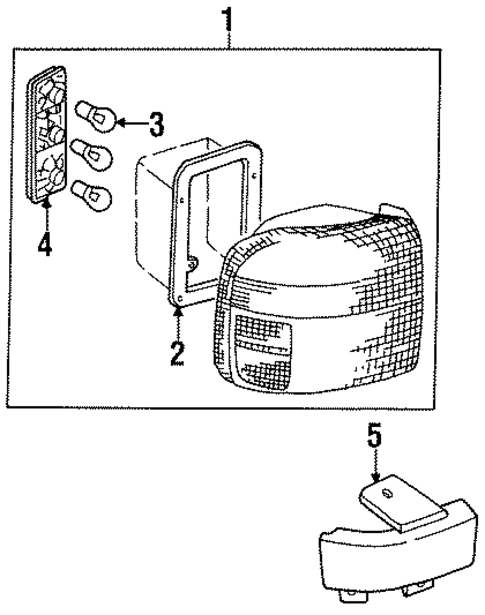 1
3
4
2
5