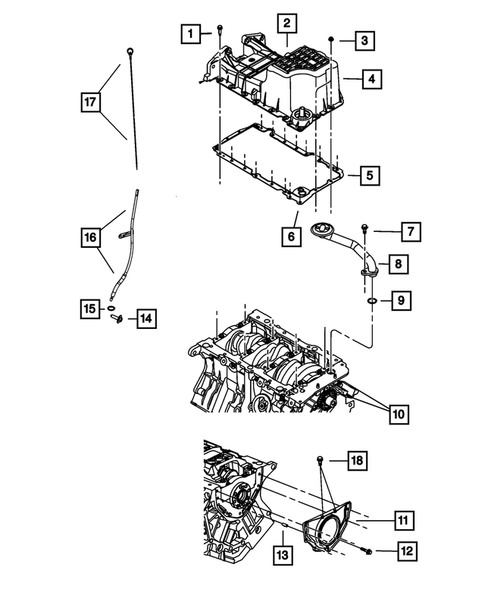 1
2
3
4
17
5
6
7
16
8
9
15
14
10
18
11
12
13