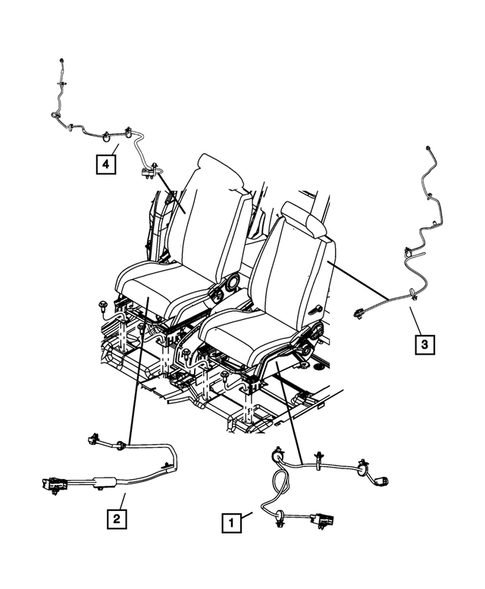 4

3

2

1