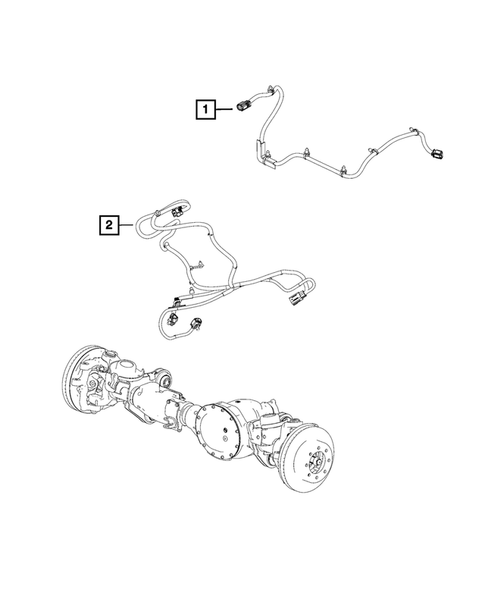 1

2