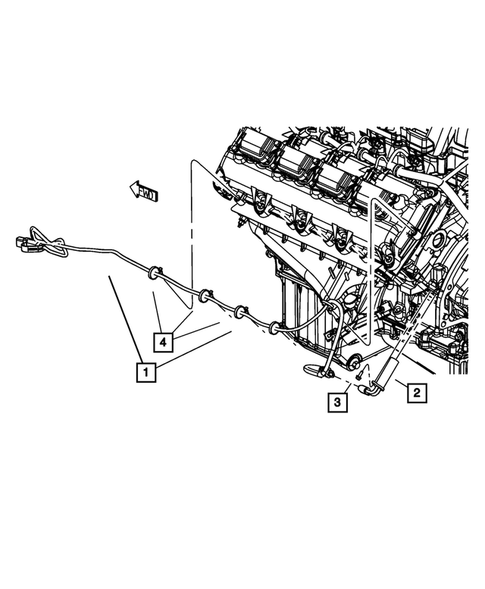 FWD

4

1

3

2