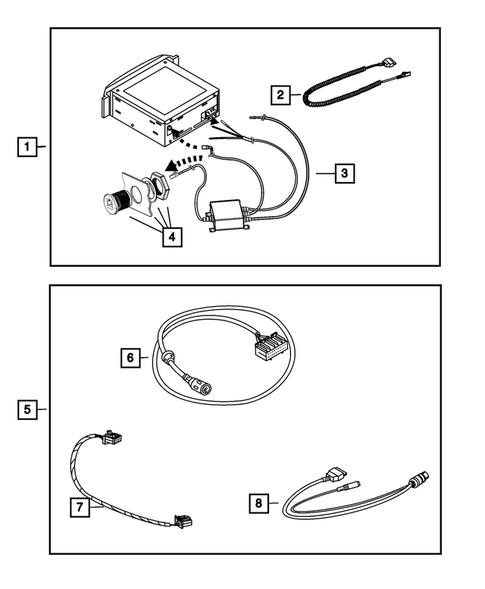 1
2
3
4
5
6
7
8