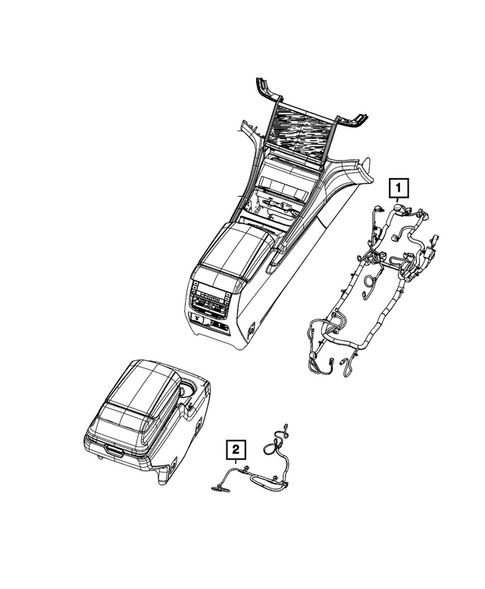 1

2