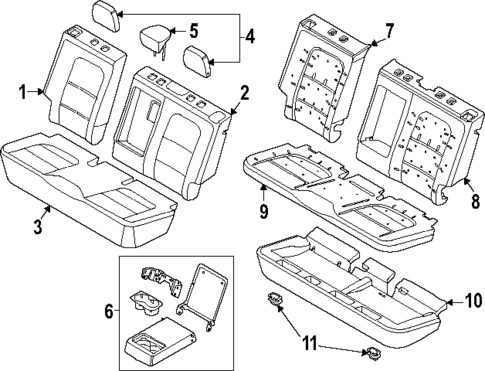 5
4
7
1
2
3
9
8
6
10
11