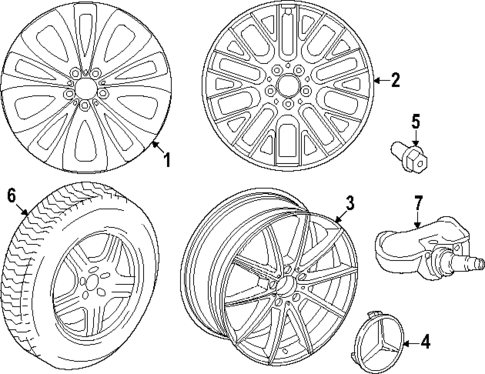 1
2
5
6
3
7
4