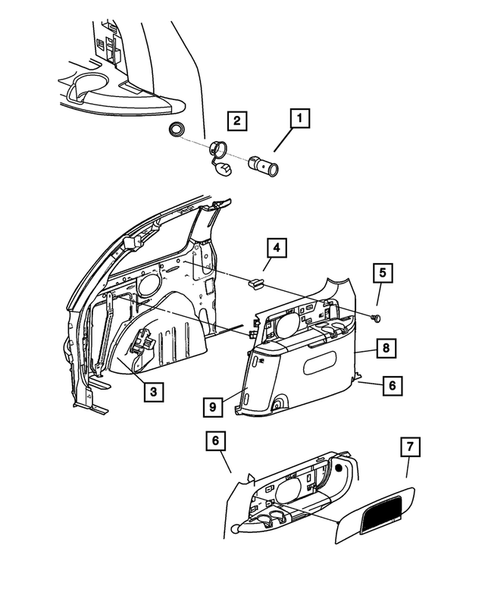 2
1
4
5
8
6
3
9
6
7