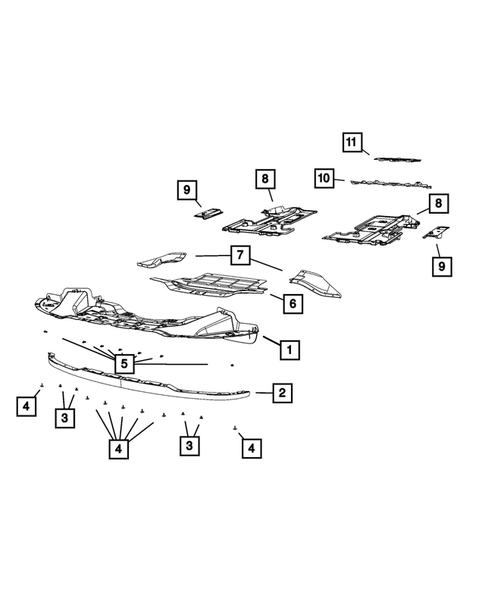 11
10
9
8
8
9
7
6
1
5
2
4
3
4
3
4