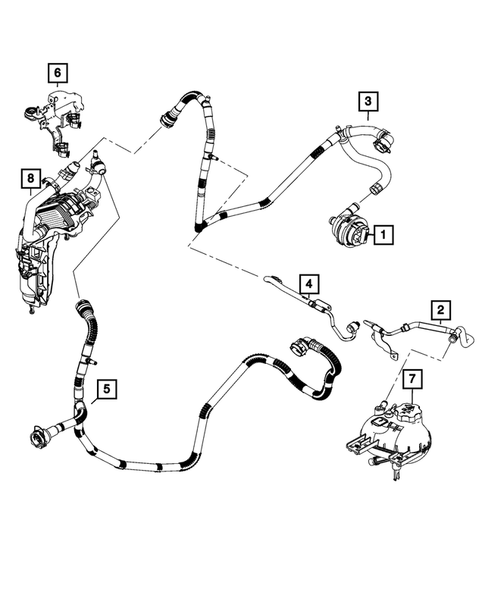 6
3
8
1
4
2
5
7