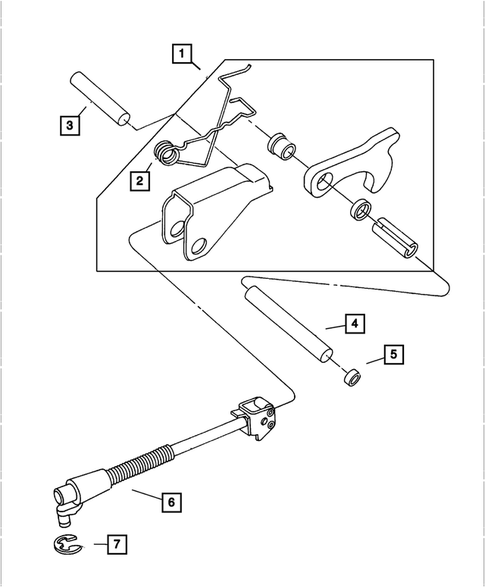 1
3
2
4
5
6
7