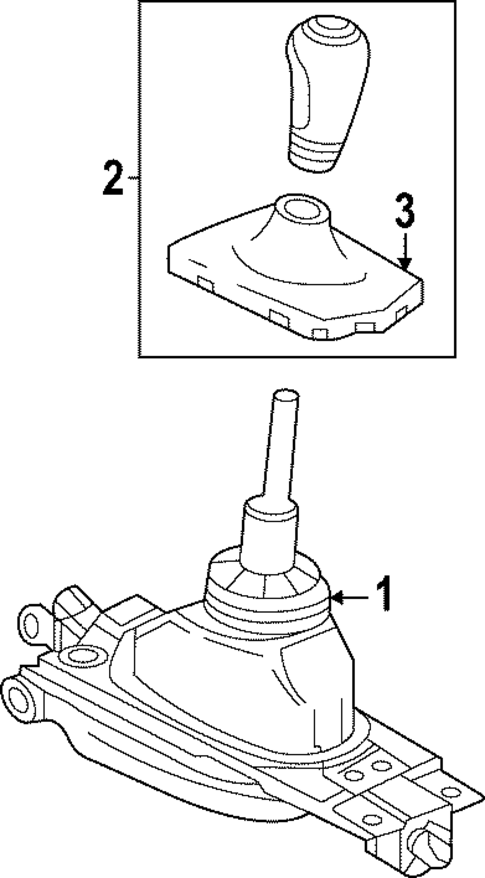 2
3
1