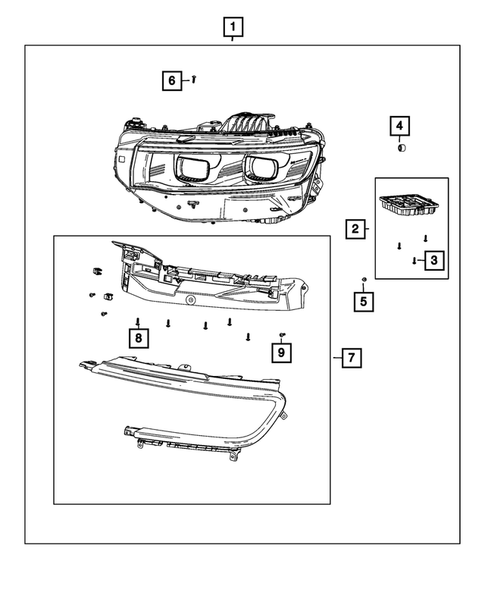 1
6
4
2
3
5
8
9
7