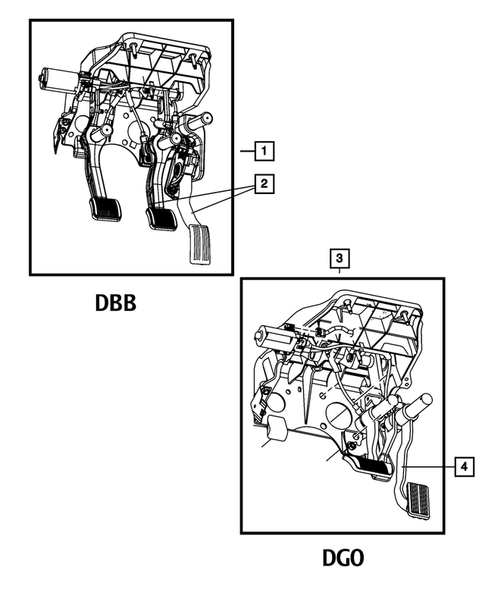 1
2
DBB
3
4
DGO