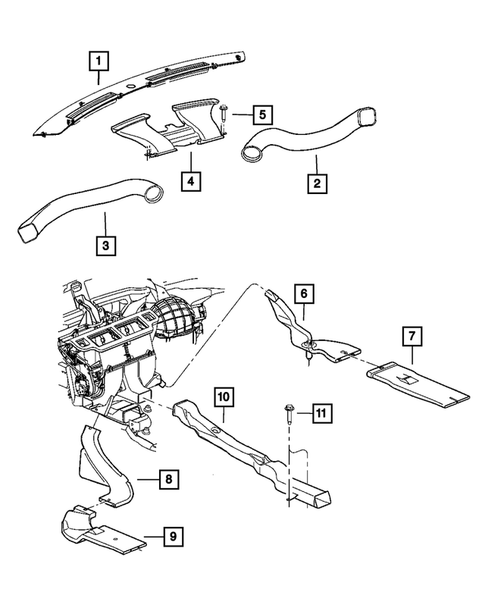 1
5
4
2
3
6
7
10
11
8
9