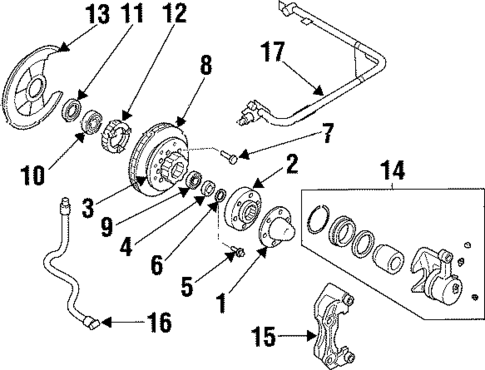 13
11
12
17
8
7
10
2
14
3
9
4
6
5
1
16
15