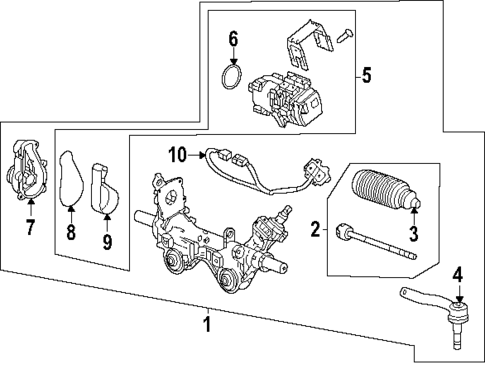 6
5
10
7
8
9
2
3
4
1