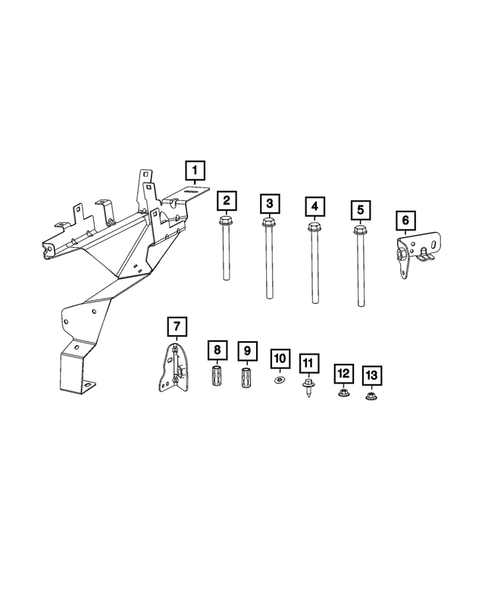 1
2
3
4
5
6
7
8
9
10
11
12
13