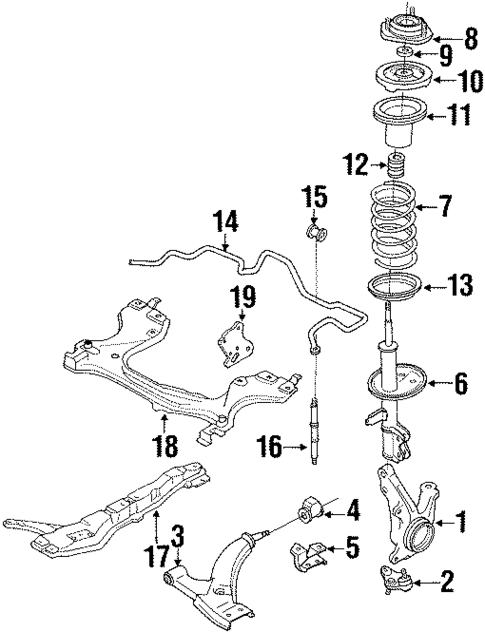 8
9
10
11
12
15
7
14
13
19
6
18
16
4
1
17
3
5
2