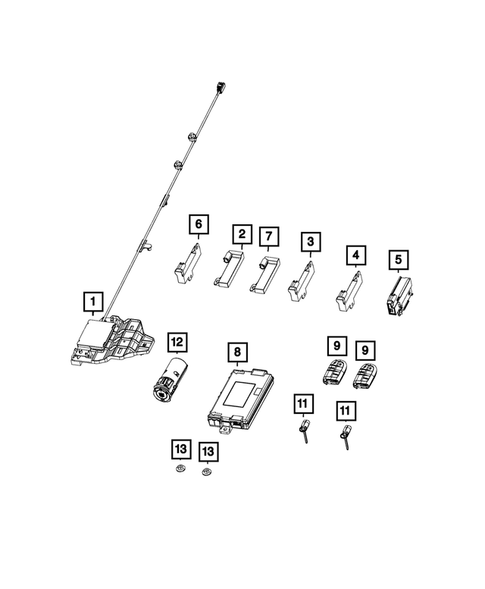 6
2
7
3
4
5
1
12
8
9
9
11
11
13
13