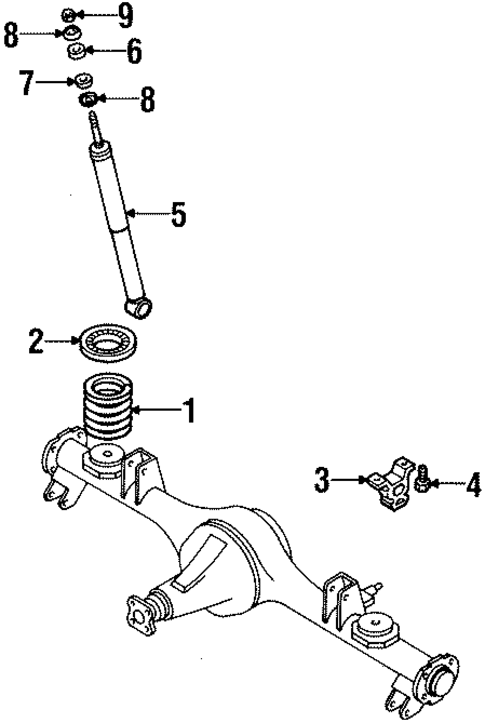 9
8
6
7
8
5
2
1
3
4